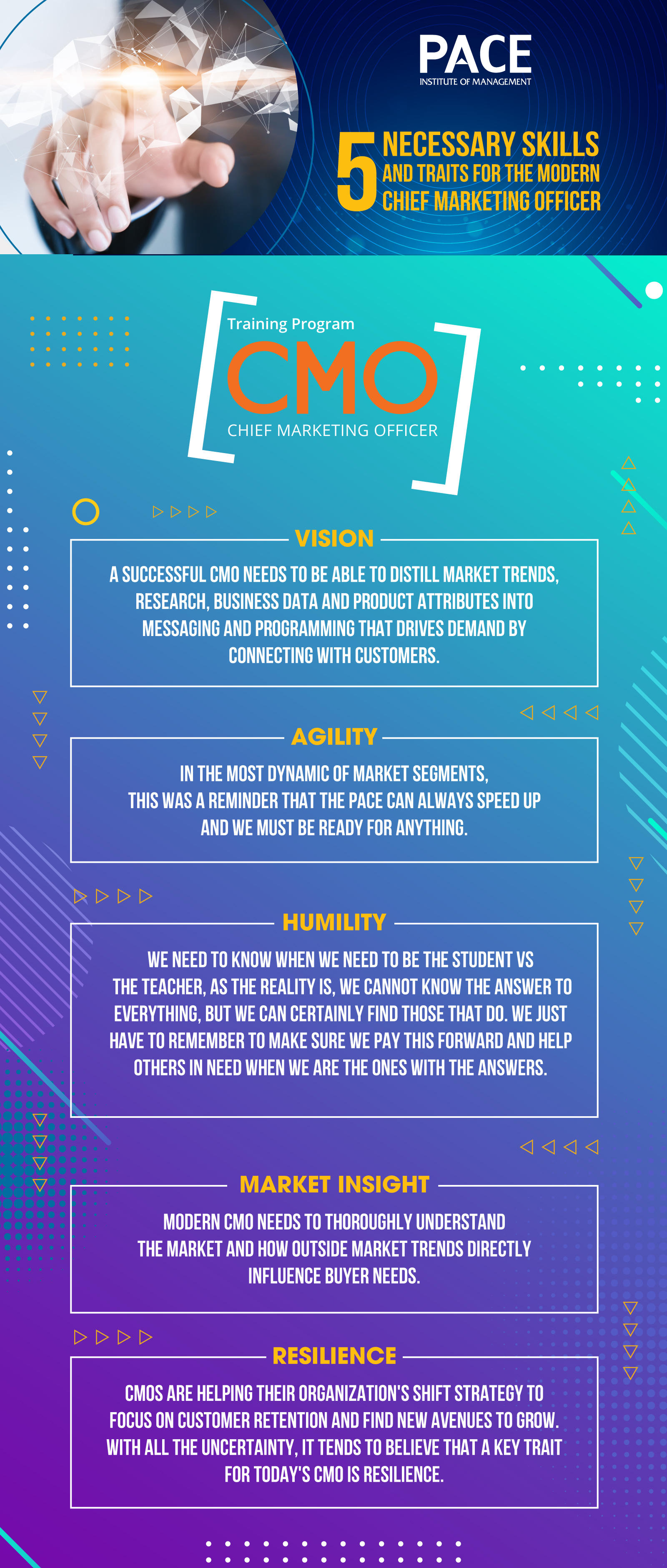 PACE
INSTITUTE OF MANAGEMENT

5 NECESSARY SKILLS AND TRAITS FOR THE MODERN CHIEF MARKETING OFFICER

Training Program
CMO
CHIEF MARKETING OFFICER

VISION

A SUCCESSFUL CMO NEEDS TO BE ABLE TO DISTILL MARKET TRENDS, RESEARCH, BUSINESS DATA AND PRODUCT ATTRIBUTES INTO MESSAGING AND PROGRAMMING THAT DRIVES DEMAND BY CONNECTING WITH CUSTOMERS.

AGILITY

IN THE MOST DYNAMIC OF MARKET SEGMENTS, THIS WAS A REMINDER THAT THE PACE CAN ALWAYS SPEED UP AND WE MUST BE READY FOR ANYTHING.

HUMILITY

WE NEED TO KNOW WHEN WE NEED TO BE THE STUDENT VS THE TEACHER, AS THE REALITY IS, WE CANNOT KNOW THE ANSWER TO EVERYTHING, BUT WE CAN CERTAINLY FIND THOSE THAT DO. WE JUST HAVE TO REMEMBER TO MAKE SURE WE PAY THIS FORWARD AND HELP OTHERS IN NEED WHEN WE ARE THE ONES WITH THE ANSWERS.

MARKET INSIGHT

MODERN CMO NEEDS TO THOROUGHLY UNDERSTAND THE MARKET AND HOW OUTSIDE MARKET TRENDS DIRECTLY INFLUENCE BUYER NEEDS.

RESILIENCE

CMOS ARE HELPING THEIR ORGANIZATION'S SHIFT STRATEGY TO FOCUS ON CUSTOMER RETENTION AND FIND NEW AVENUES TO GROW. WITH ALL THE UNCERTAINTY, IT TENDS TO BELIEVE THAT A KEY TRAIT FOR TODAY'S CMO IS RESILIENCE.