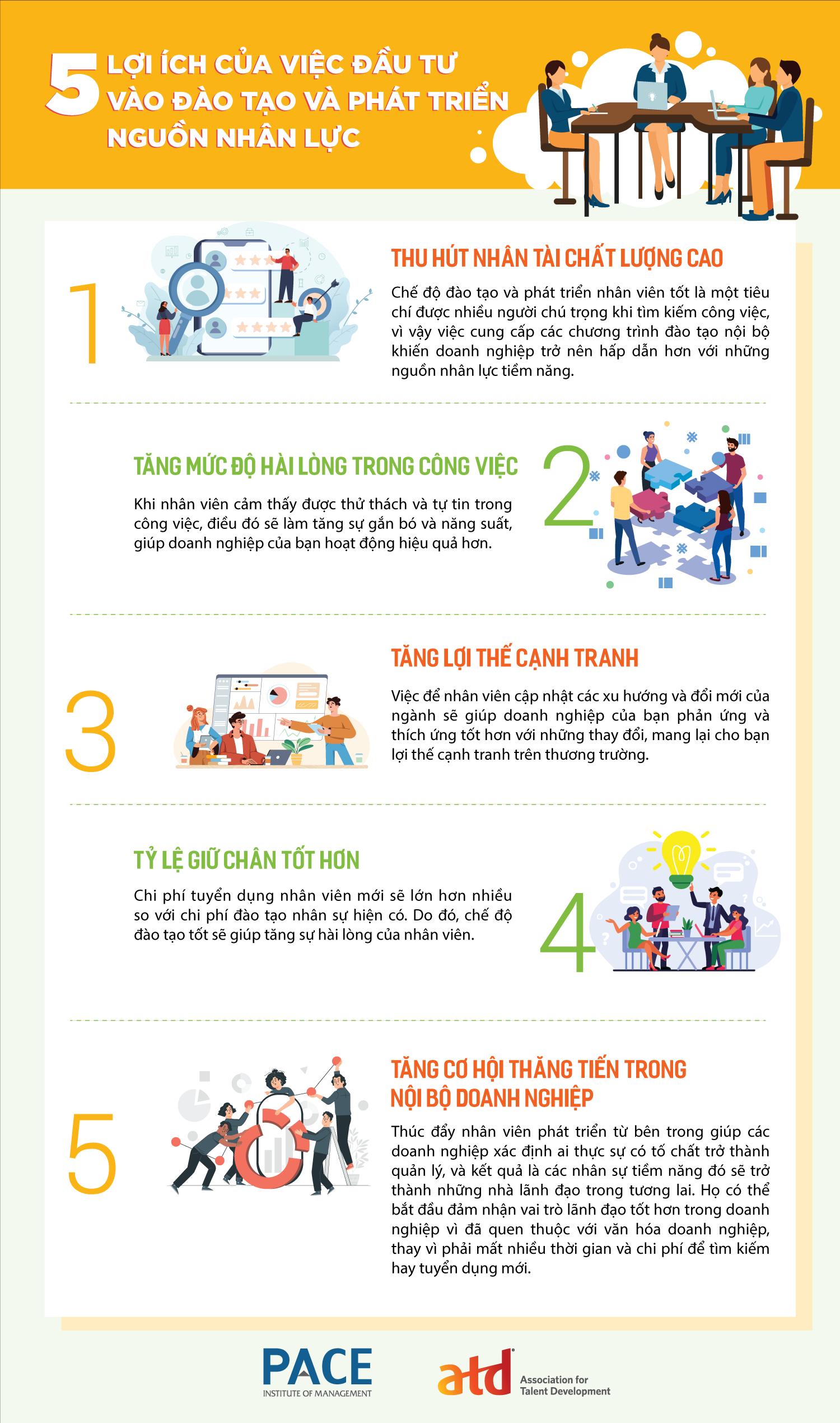 5 LỢI ÍCH CỦA VIỆC ĐẦU TƯ VÀO ĐÀO TẠO VÀ PHÁT TRIỂN NGUỒN NHÂN LỰC

1

THU HÚT NHÂN TÀI CHẤT LƯỢNG CAO

Chế độ đào tạo và phát triển nhân viên tốt là một tiêu chí được nhiều người chú trọng khi tìm kiếm công việc, vì vậy việc cung cấp các chương trình đào tạo nội bộ khiến doanh nghiệp trở nên hấp dẫn hơn với những nguồn nhân lực tiềm năng.

TĂNG MỨC ĐỘ HÀI LÒNG TRONG CÔNG VIỆC

Khi nhân viên cảm thấy được thử thách và tự tin trong công việc, điều đó sẽ làm tăng sự gắn bó và năng suất, giúp doanh nghiệp của bạn hoạt động hiệu quả hơn.

2

3

TĂNG LỢI THẾ CẠNH TRANH

Việc để nhân viên cập nhật các xu hướng và đổi mới của ngành sẽ giúp doanh nghiệp của bạn phản ứng và thích ứng tốt hơn với những thay đổi, mang lại cho bạn lợi thế cạnh tranh trên thương trường.

TỶ LỆ GIỮ CHÂN TỐT HƠN

Chi phí tuyển dụng nhân viên mới sẽ lớn hơn nhiều so với chi phí đào tạo nhân sự hiện có. Do đó, chế độ đào tạo tốt sẽ giúp tăng sự hài lòng của nhân viên.

4

5

TĂNG CƠ HỘI THĂNG TIẾN TRONG NỘI BỘ DOANH NGHIỆP

Thúc đẩy nhân viên phát triển từ bên trong giúp các doanh nghiệp xác định ai thực sự có tố chất trở thành quản lý, và kết quả là các nhân sự tiềm năng đó sẽ trở thành những nhà lãnh đạo trong tương lai. Họ có thể bắt đầu đảm nhận vai trò lãnh đạo tốt hơn trong doanh nghiệp vì đã quen thuộc với văn hóa doanh nghiệp, thay vì phải mất nhiều thời gian và chi phí để tìm kiếm hay tuyển dụng mới.

PACE
INSTITUTE OF MANAGEMENT

atd
Association for Talent Development